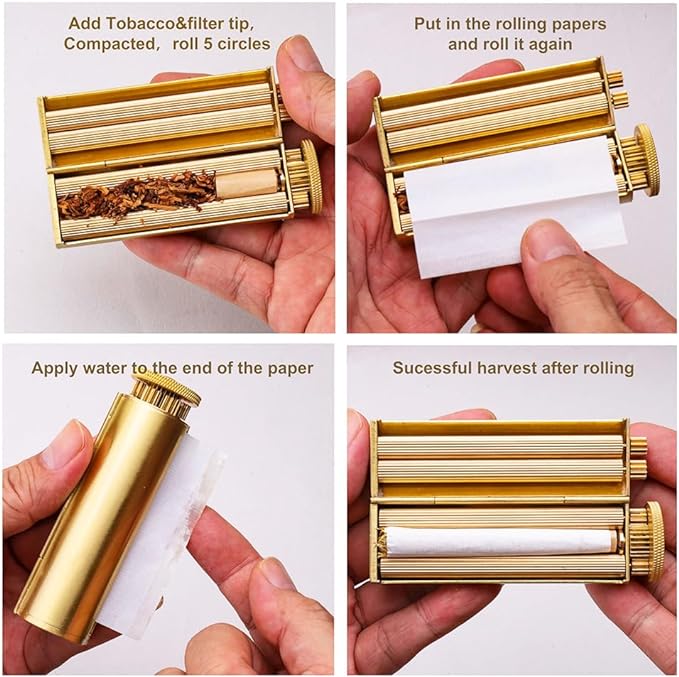 Add Tobacco&filter tip,
Compacted,  roll 5 circles

Put in the rolling papers
and roll it again

Apply water to the end of the paper

Sucessful harvest after rolling