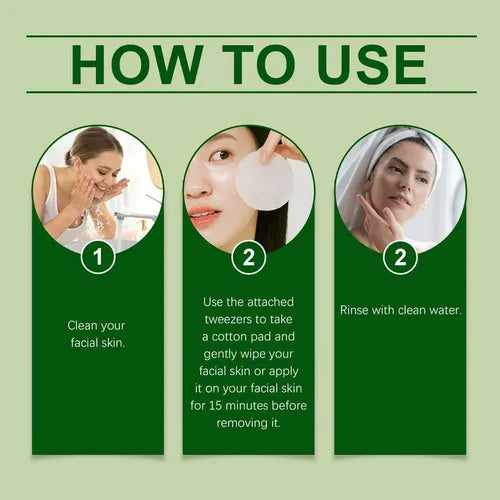 HOW TO USE

1

Clean your facial skin.

2

Use the attached tweezers to take a cotton pad and gently wipe your facial skin or apply it on your facial skin for 15 minutes before removing it.

2

Rinse with clean water.